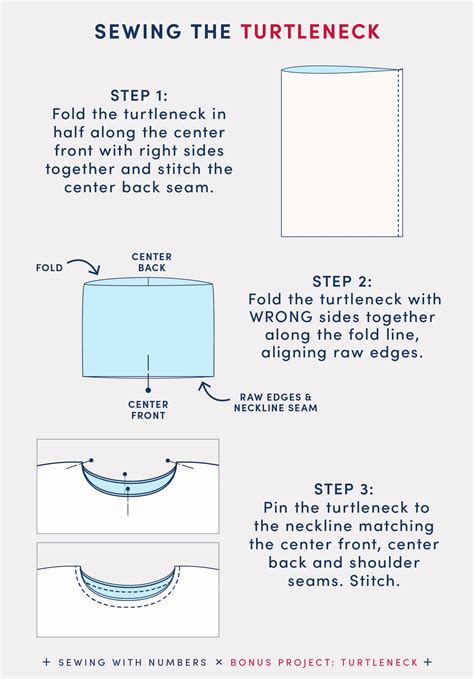 SEWING THE TURTLENECK

STEP 1:
Fold the turtleneck in half along the center front with right sides together and stitch the center back seam.

FOLD

CENTER BACK

CENTER FRONT

RAW EDGES & NECKLINE SEAM

STEP 2:
Fold the turtleneck with WRONG sides together along the fold line, aligning raw edges.

STEP 3:
Pin the turtleneck to the neckline matching the center front, center back and shoulder seams. Stitch.

+ SEWING WITH NUMBERS × BONUS PROJECT: TURTLENECK +