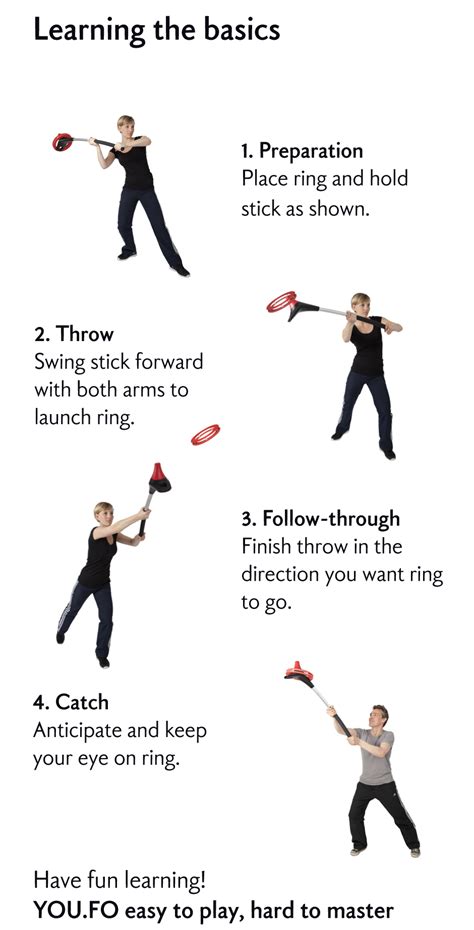 Learning the basics

1. Preparation
Place ring and hold stick as shown.

2. Throw
Swing stick forward with both arms to launch ring.

3. Follow-through
Finish throw in the direction you want ring to go.

4. Catch
Anticipate and keep your eye on ring.

Have fun learning!
YOU.FO easy to play, hard to master