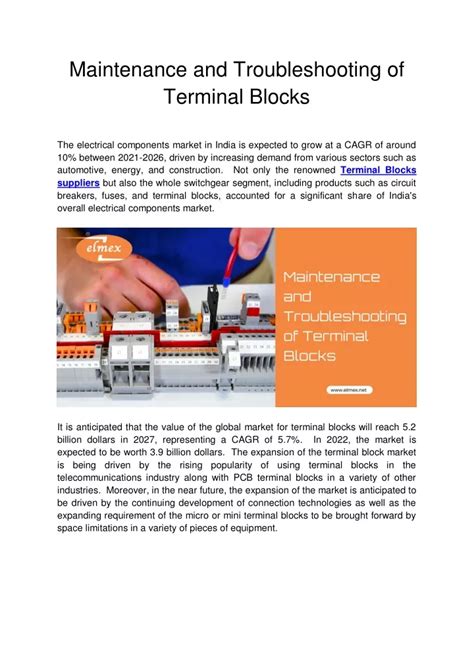 Maintenance and Troubleshooting of Terminal Blocks

The electrical components market in India is expected to grow at a CAGR of around 10% between 2021-2026, driven by increasing demand from various sectors such as automotive, energy, and construction. Not only the renowned Terminal Blocks suppliers but also the whole switchgear segment, including products such as circuit breakers, fuses, and terminal blocks, accounted for a significant share of India's overall electrical components market.

elmex

Maintenance and Troubleshooting of Terminal Blocks

www.elmex.net

It is anticipated that the value of the global market for terminal blocks will reach 5.2 billion dollars in 2027, representing a CAGR of 5.7%. In 2022, the market is expected to be worth 3.9 billion dollars. The expansion of the terminal block market is being driven by the rising popularity of using terminal blocks in the telecommunications industry along with PCB terminal blocks in a variety of other industries. Moreover, in the near future, the expansion of the market is anticipated to be driven by the continuing development of connection technologies as well as the expanding requirement of the micro or mini terminal blocks to be brought forward by space limitations in a variety of pieces of equipment.