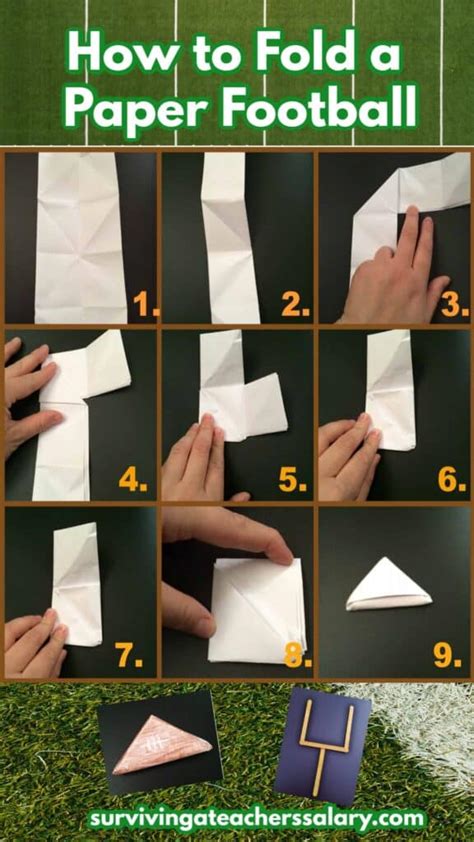 How to Fold a Paper Football

1.

2.

3.

4.

5.

6.

7.

8.

9.

survivingateacherssalary.com