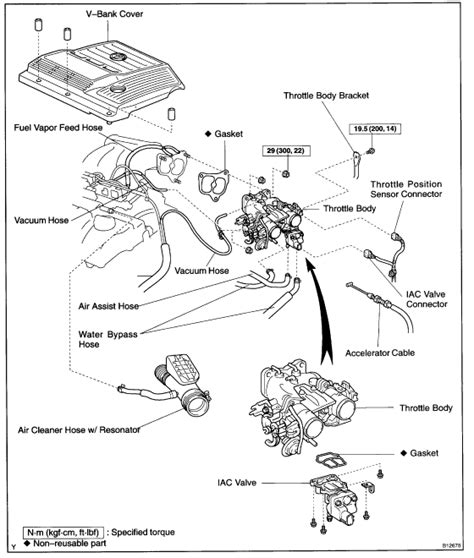 V–Bank Cover

Throttle Body Bracket

Fuel Vapor Feed Hose

◆ Gasket

19.5 (200, 14)

29 (300, 22)

Throttle Position Sensor Connector

Throttle Body

Vacuum Hose

Vacuum Hose

IAC Valve Connector

Air Assist Hose

Water Bypass Hose

Accelerator Cable

Throttle Body

Air Cleaner Hose w/ Resonator

◆ Gasket

IAC Valve

N·m (kgf·cm, ft·lbf) : Specified torque
◆ Non–reusable part

Y

B12678